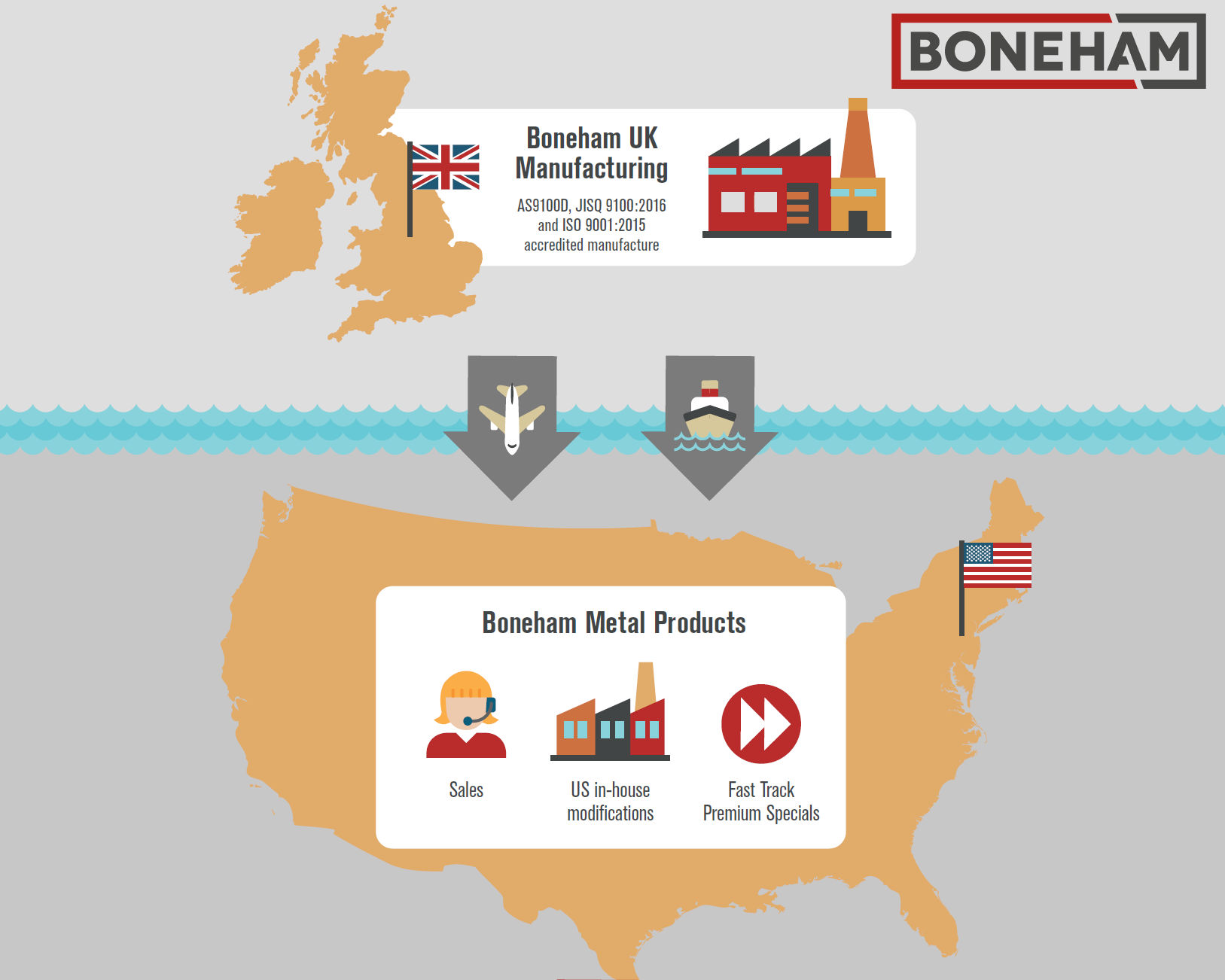 BONEHAM

Boneham UK Manufacturing

AS9100D, JISQ 9100:2016 and ISO 9001:2015 accredited manufacture

Boneham Metal Products

Sales

US in-house modifications

Fast Track Premium Specials